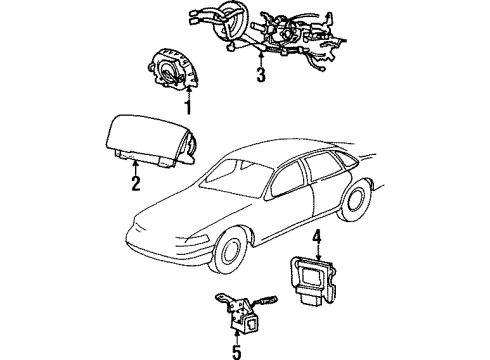 3
1
2
4
5