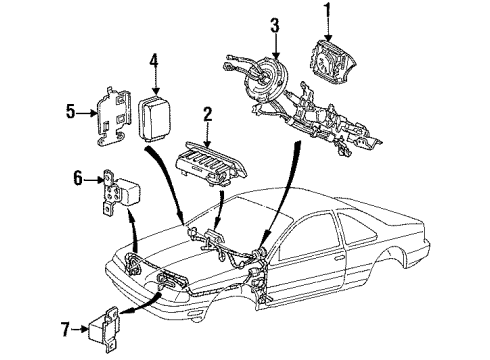 1
3
4
5
2
6
7