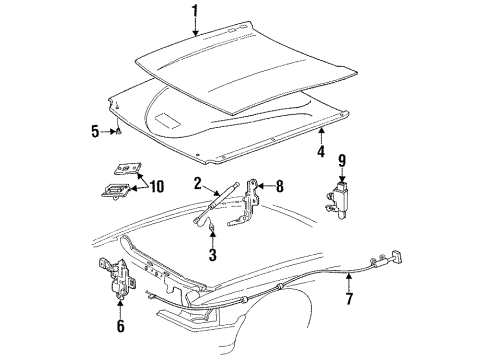 1
5
4
9
10
2
8
3
6
7