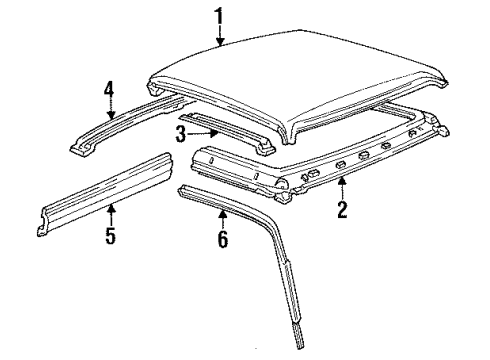 1
4
3
2
5
6