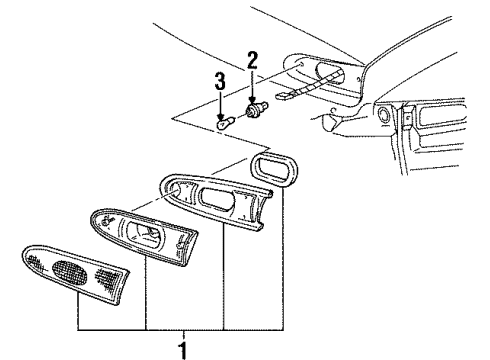 2
3
1