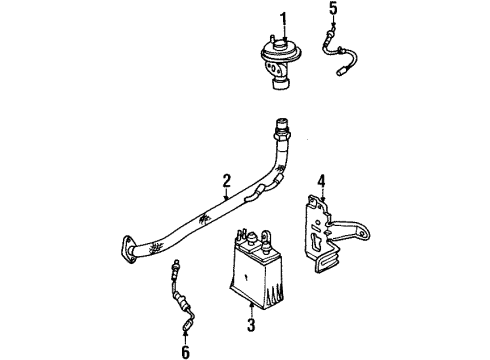 1
5
2
4
3
6