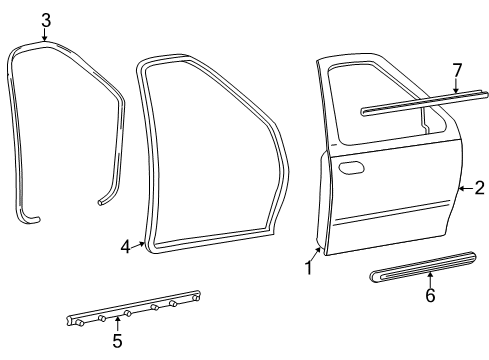 3
7
2
4
1
6
5