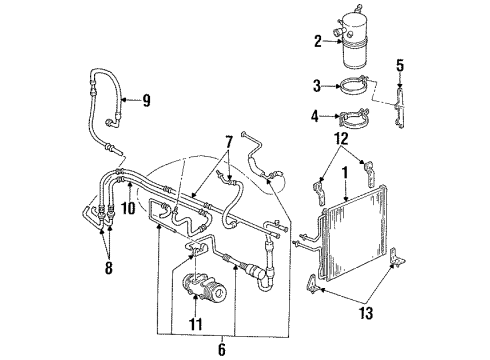 2
5
3
9
4
12
7
1
10
8
11
13
6