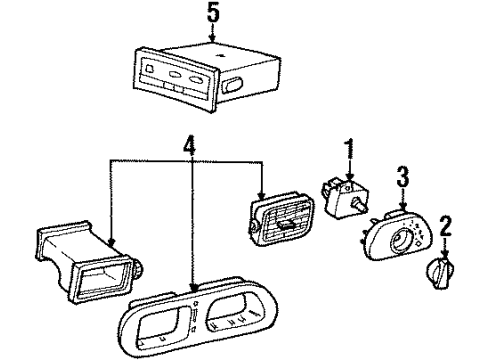 5
4
1
3
2