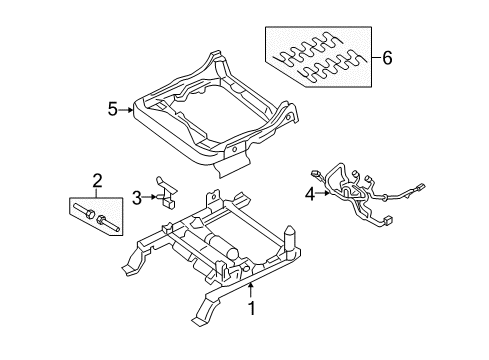 6
5
2
3
4
1