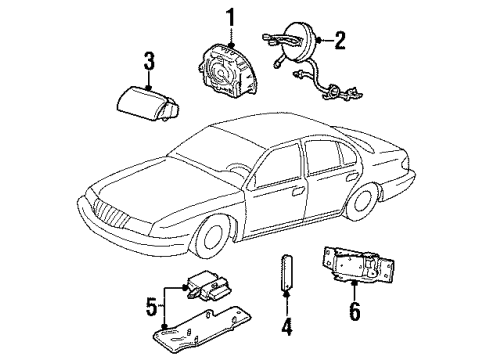 1
2
3
5
4
6