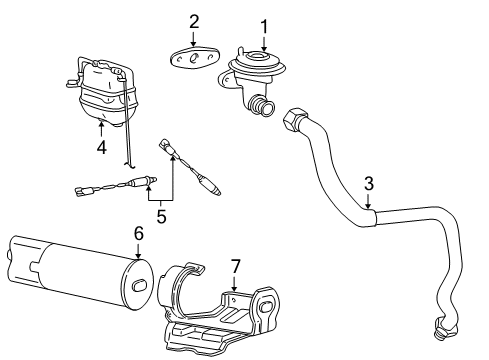 2
1
4
3
5
6
7