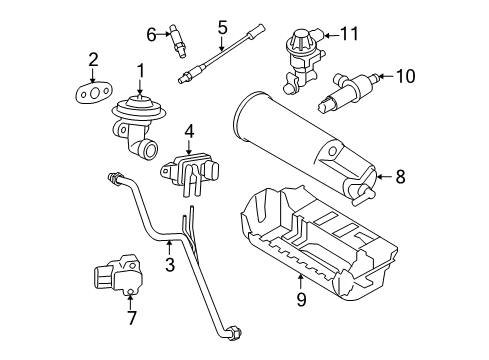 6
5
11
2
1
10
4
8
3
9
7