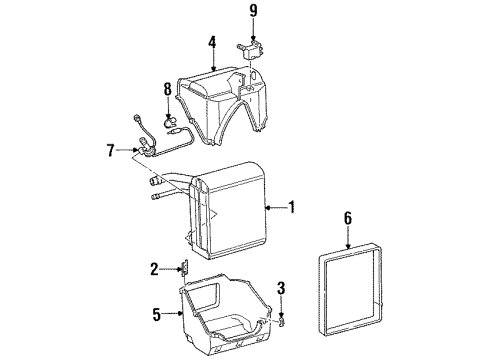 9
4
8
7
1
6
2
3
5