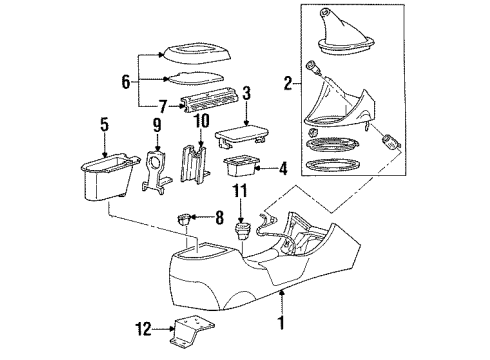 6
7
3
2
5
9
10
4
11
8
1
12