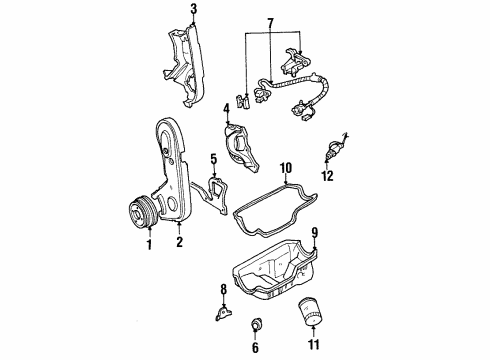 3
7
4
5
10
12
1
2
9
8
6
11