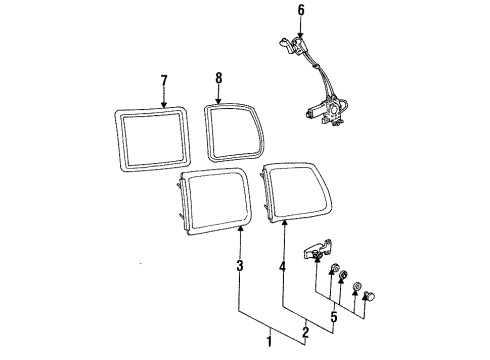 6
7
8
3
4
5
2
1