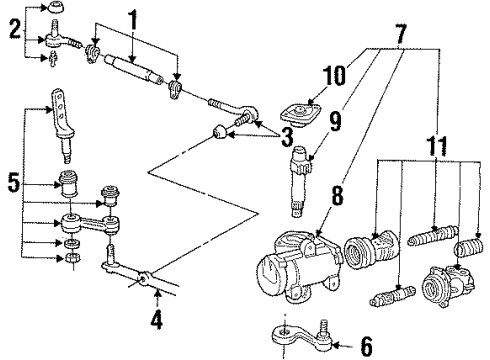 2
1
7
10
9
3
11
5
8
4
6