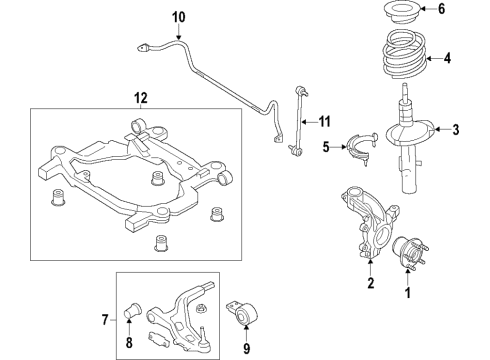 10
6
4
12
11
3
5
2
1
7
8
9