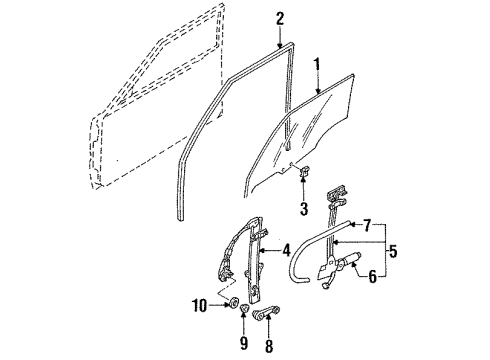 2
1
3
7
4
5
6
10
9
8