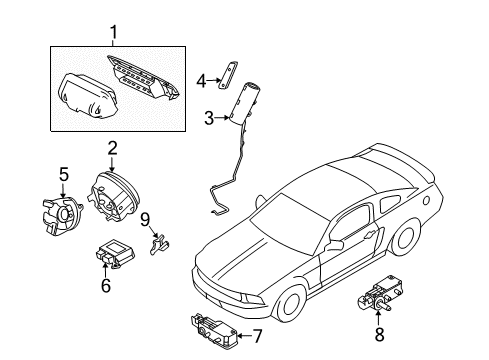 1
4
3
2
5
9
6
7
8