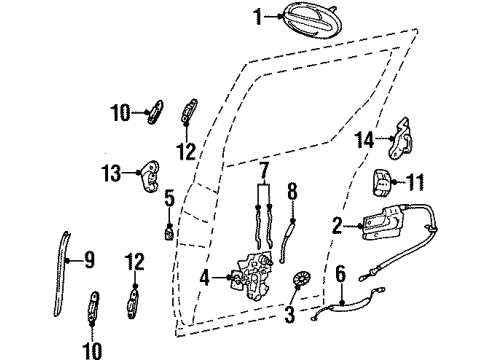 1
10
12
14
13
7
8
11
5
2
9
12
4
6
3
10