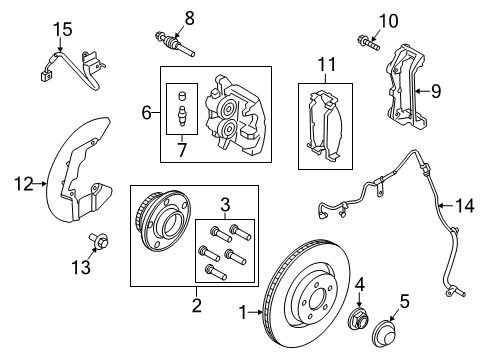 15
8
10
11
9
6
7
12
3
14
13
2
4
5
1