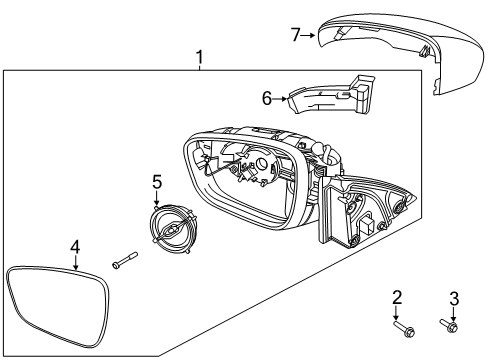 7
1
6
5
4
2
3