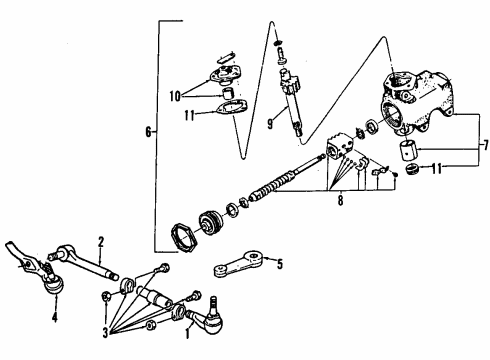 6
10
11
9
7
11
8
2
5
4
3
1