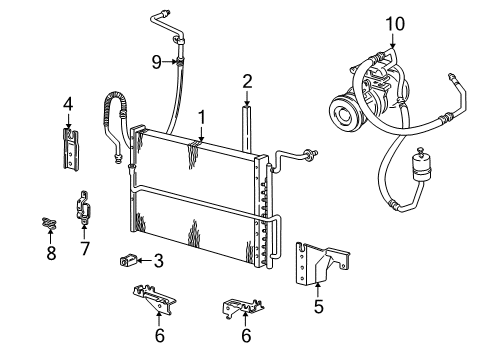 10
9
2
4
1
8
7
3
5
6
6