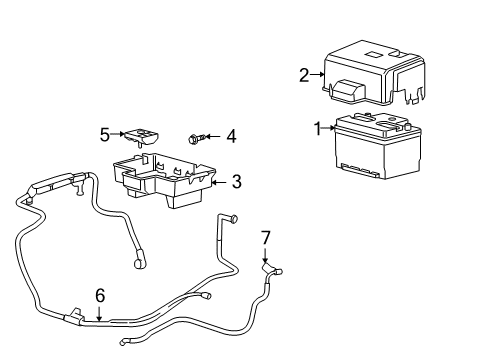 2
1
5
4
3
7
6