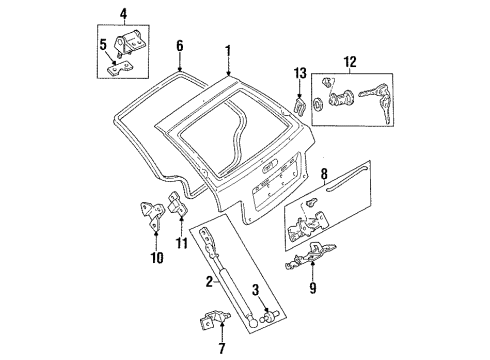 4
5
6
1
13
12
8
10
11
2
3
9
7