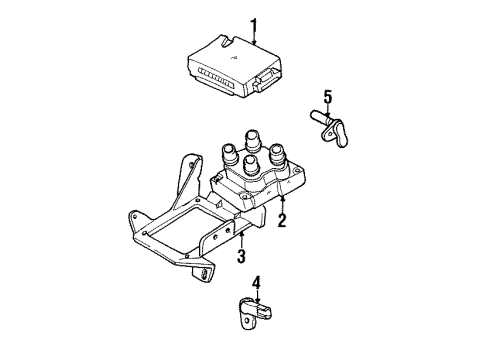 1
5
2
3
4