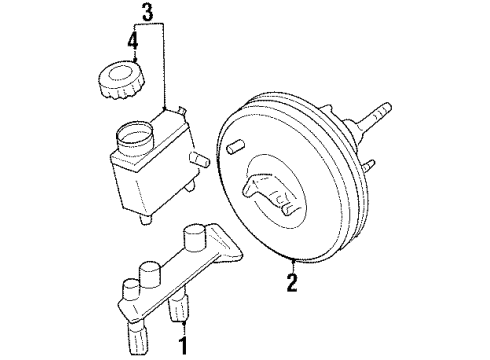 3
4
2
1