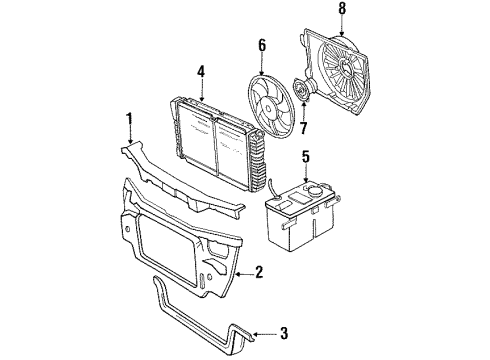 8
6
4
1
7
5
2
3