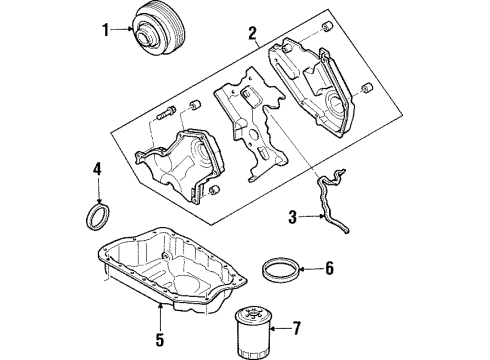 1
2
4
3
6
5
7