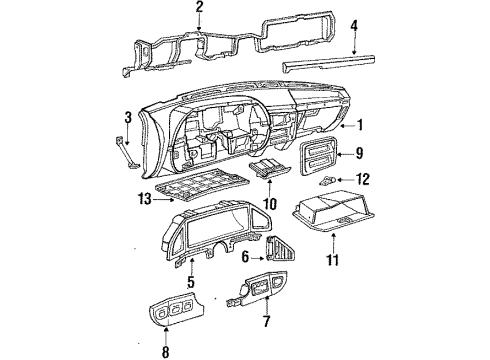 2
4
3
1
9
12
13
10
11
6
5
7
8