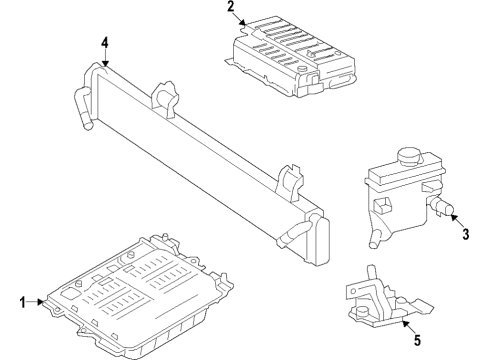 2
4
3
1
5