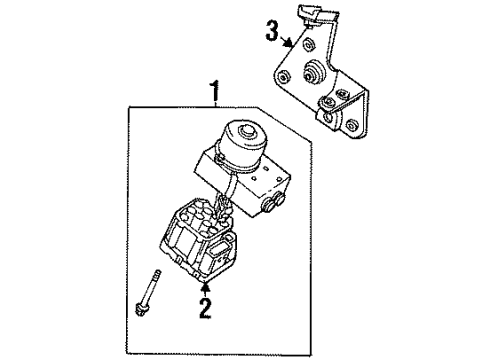 3
1
2