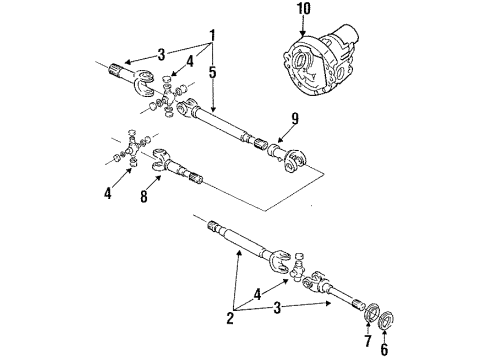 10
1
3
4
5
9
4
8
4
3
2
7
6