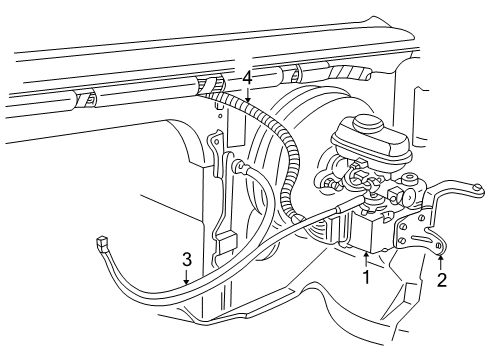 4
3
1
2