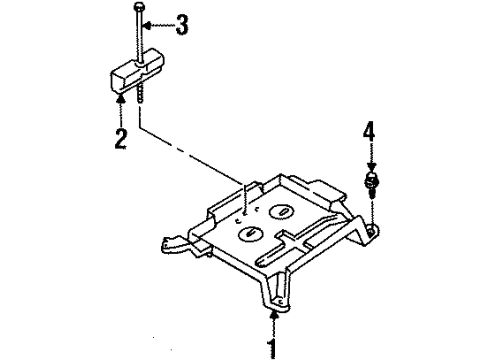 3
2
4
1