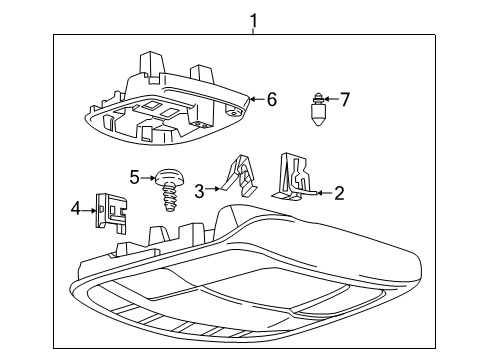 1
6
7
5
3
2
4