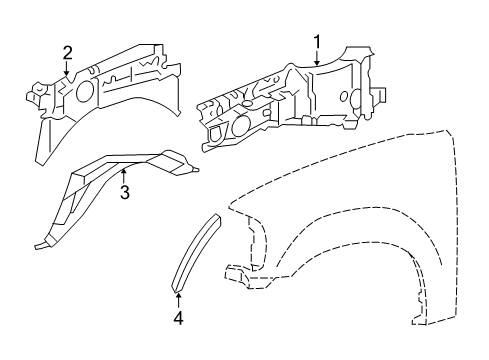 2
1
3
4