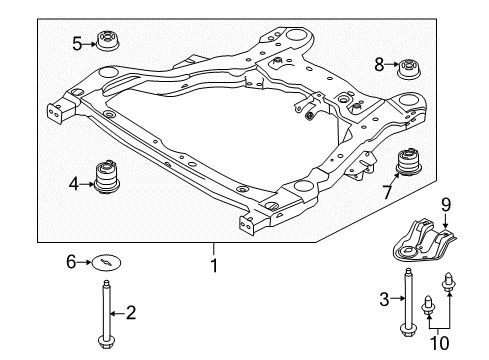 5
8
4
7
9
1
6
2
3
10