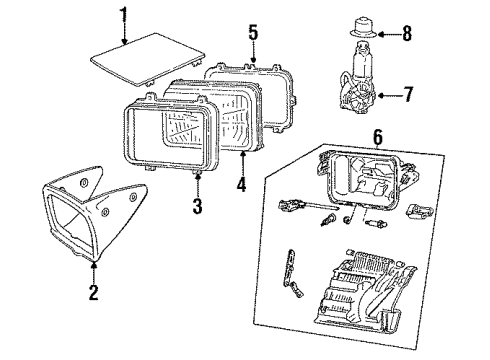 1
5
8
7
6
4
3
2