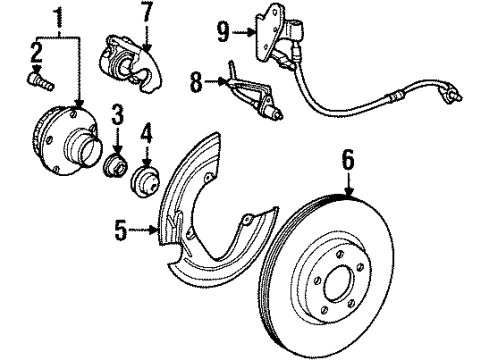 1
7
9
2
8
3
4
6
5