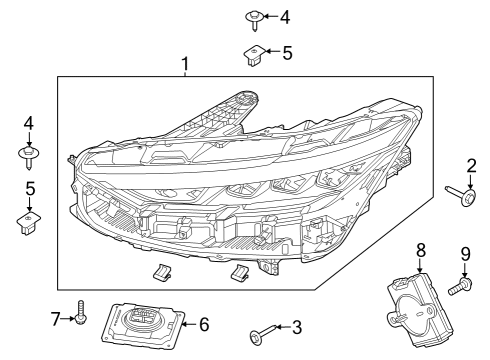 4
5
1
4
5
2
8
9
7
6
3