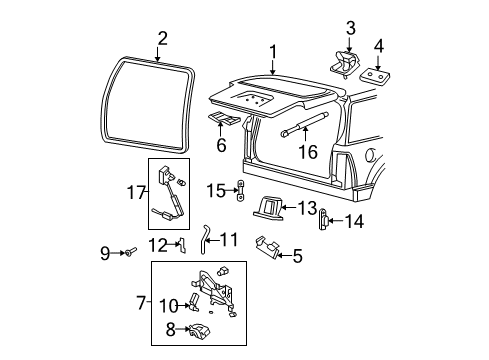 2
1
3
4
6
16
17
15
13
14
9
12
11
5
7
10
8