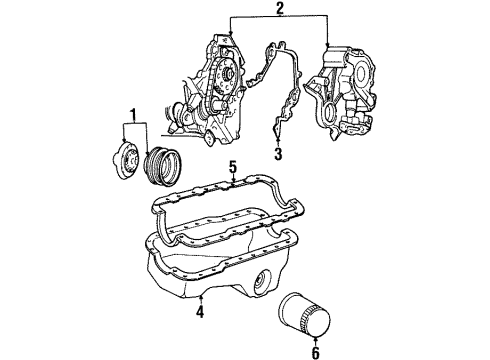 2
1
3
5
4
6