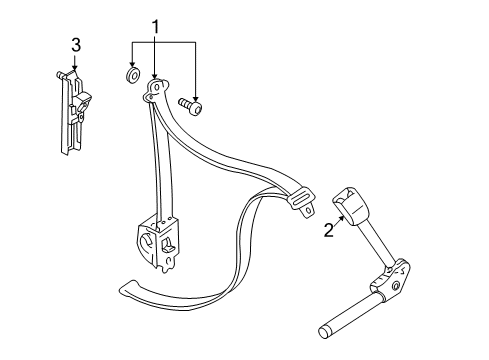 3
1
2