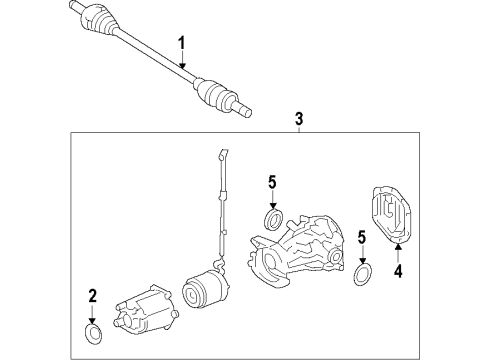 1
3
5
5
4
2