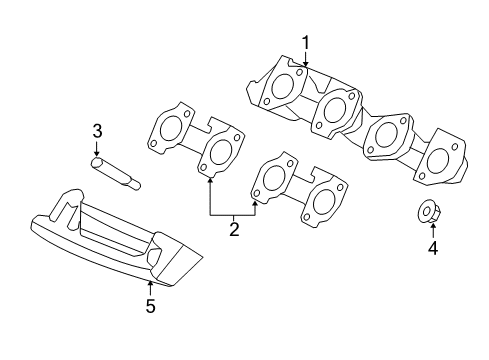 1
3
2
4
5