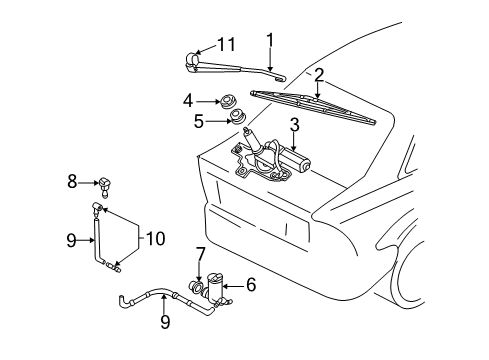 11
1
2
4
5
3
8
9
10
7
6
9